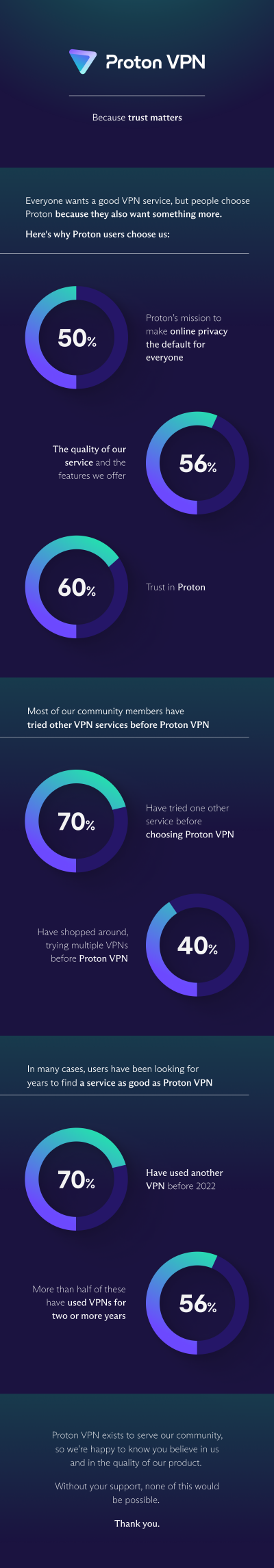 Proton VPN

Because trust matters

Everyone wants a good VPN service, but people choose Proton because they also want something more.

Here's why Proton users choose us:

50%

Proton's mission to make online privacy the default for everyone

The quality of our service and the features we offer

56%

60%

Trust in Proton

Most of our community members have tried other VPN services before Proton VPN

70%

Have tried one other service before choosing Proton VPN

Have shopped around, trying multiple VPNs before Proton VPN

40%

In many cases, users have been looking for years to find a service as good as Proton VPN

70%

Have used another VPN before 2022

More than half of these have used VPNs for two or more years

56%

Proton VPN exists to serve our community, so we're happy to know you believe in us and in the quality of our product.

Without your support, none of this would be possible.

Thank you.